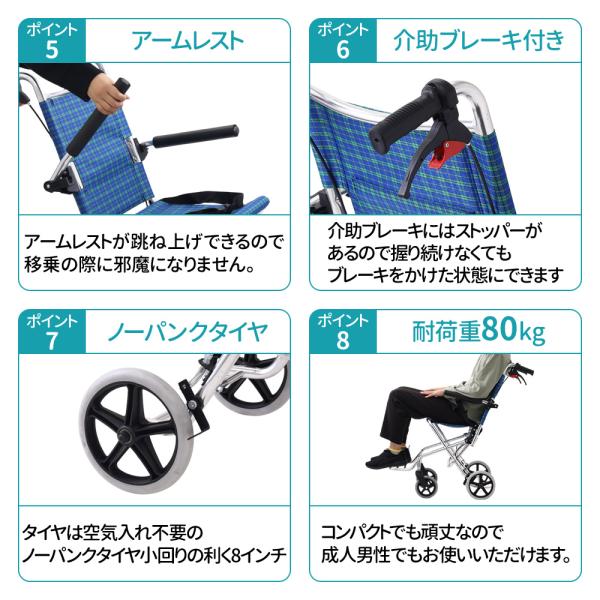 ポイント
5
アームレスト

アームレストが跳ね上げできるので移乗の際に邪魔になりません。

ポイント
6
介助ブレーキ付き

介助ブレーキにはストッパーがあるので握り続けなくてもブレーキをかけた状態にできます

ポイント
7
ノーパンクタイヤ

タイヤは空気入れ不要のノーパンクタイヤ小回りの利く8インチ

ポイント
8
耐荷重80kg

コンパクトでも頑丈なので成人男性でもお使いいただけます。