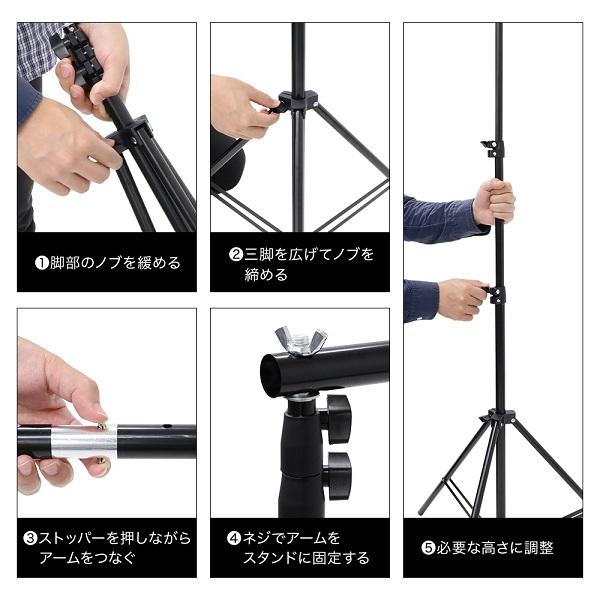 ❶脚部のノブを緩める

❷三脚を広げてノブを締める

❸ストッパーを押しながらアームをつなぐ

❹ネジでアームをスタンドに固定する

❺必要な高さに調整