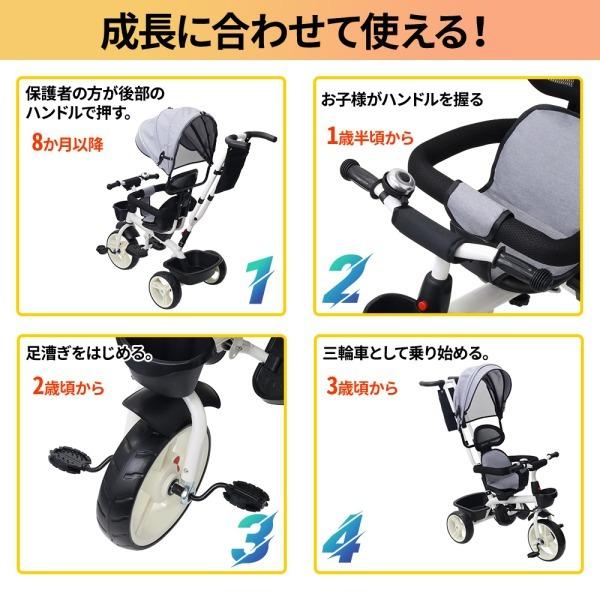 成長に合わせて使える！

保護者の方が後部のハンドルで押す。

8か月以降

1

お子様がハンドルを握る

1歳半頃から

2

足漕ぎをはじめる。

2歳頃から

3

三輪車として乗り始める。

3歳頃から

4