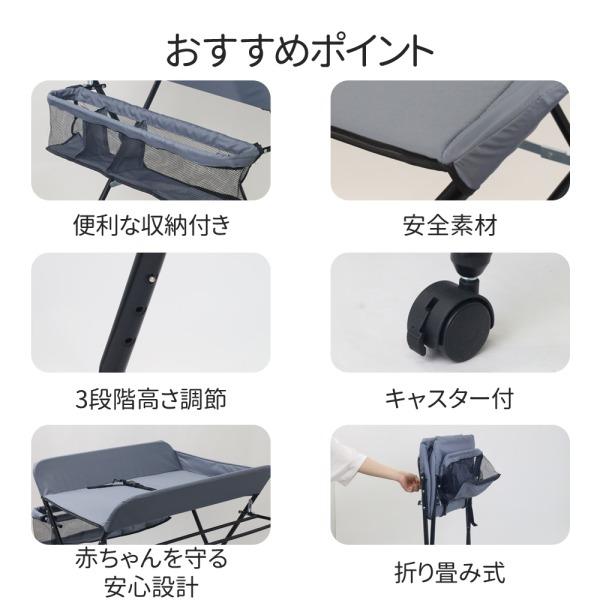 おすすめポイント

便利な収納付き

安全素材

3段階高さ調節

キャスター付

赤ちゃんを守る
安心設計

折り畳み式