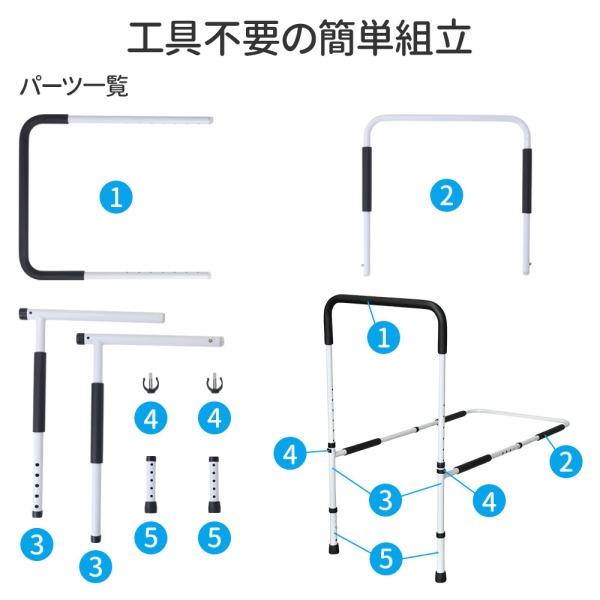 工具不要の簡単組立

パーツ一覧

1

2

3

3

4

4

5

5

1

4

2

3

4

5