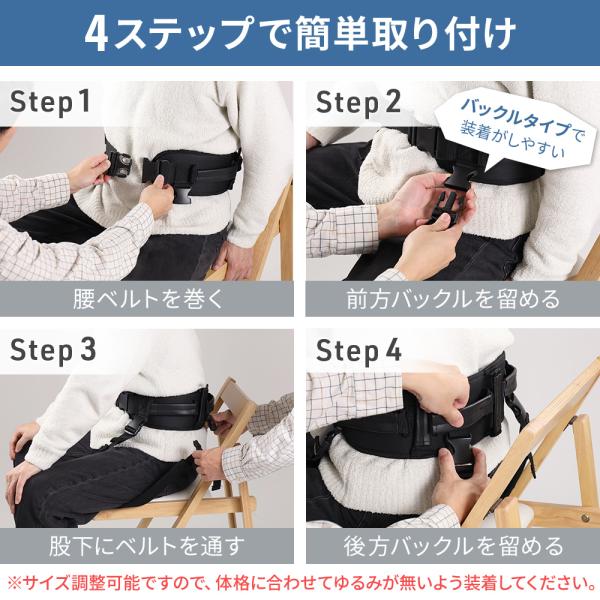 4ステップで簡単取り付け

Step 1

腰ベルトを巻く

Step 2

バックルタイプで装着がしやすい

前方バックルを留める

Step 3

股下にベルトを通す

Step 4

後方バックルを留める

※サイズ調整可能ですので、体格に合わせてゆるみが無いよう装着してください。