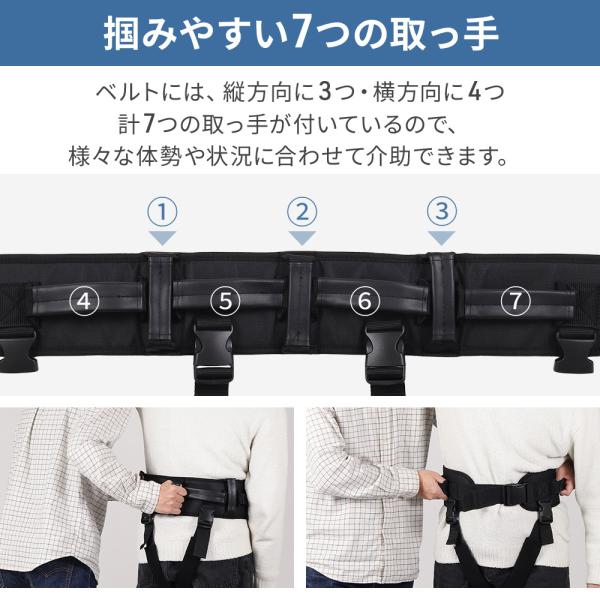 掴みやすい7つの取っ手

ベルトには、縦方向に3つ・横方向に4つ
計7つの取っ手が付いているので、
様々な体勢や状況に合わせて介助できます。

①
②
③
④
⑤
⑥
⑦