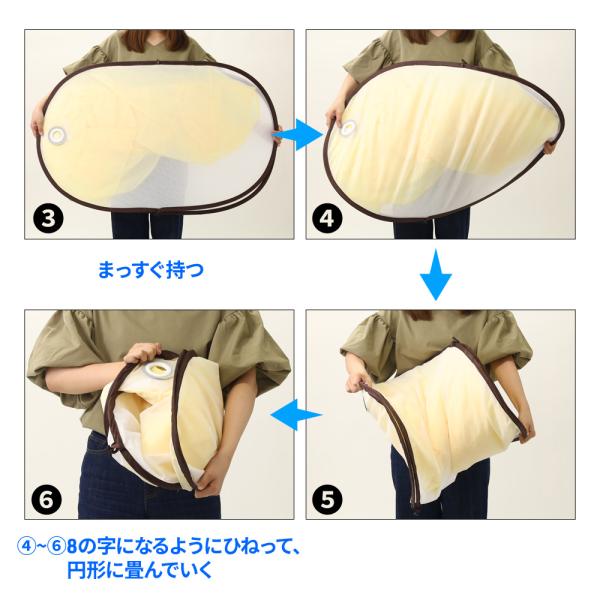 ❸

❹

まっすぐ持つ

❻

❺

④~⑥8の字になるようにひねって、円形に畳んでいく