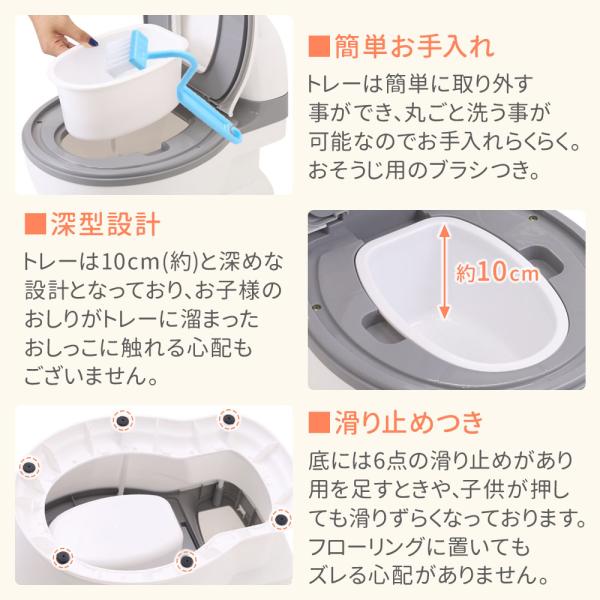 ■簡単お手入れ

トレーは簡単に取り外す事ができ、丸ごと洗う事が可能なのでお手入れらくらく。おそうじ用のブラシつき。

■深型設計

トレーは10cm(約)と深めな設計となっており、お子様のおしりがトレーに溜まったおしっこに触れる心配もございません。

約10cm

■滑り止めつき

底には6点の滑り止めがあり用を足すときや、子供が押しても滑りずらくなっております。フローリングに置いてもズレる心配がありません。