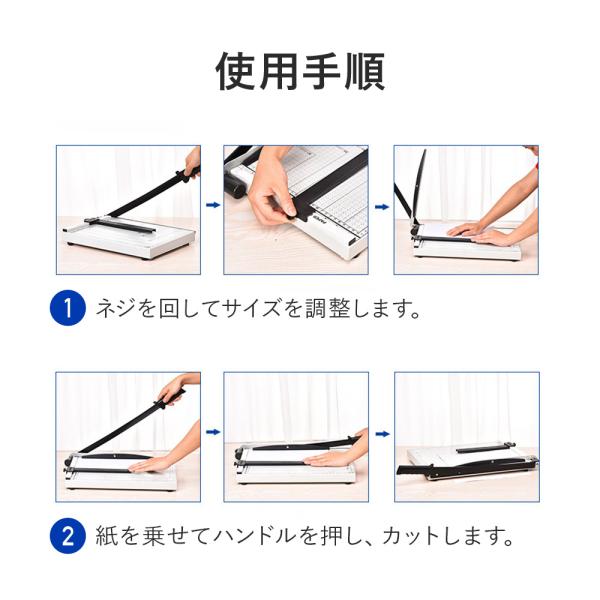 使用手順

1 ネジを回してサイズを調整します。

2 紙を乗せてハンドルを押し、カットします。