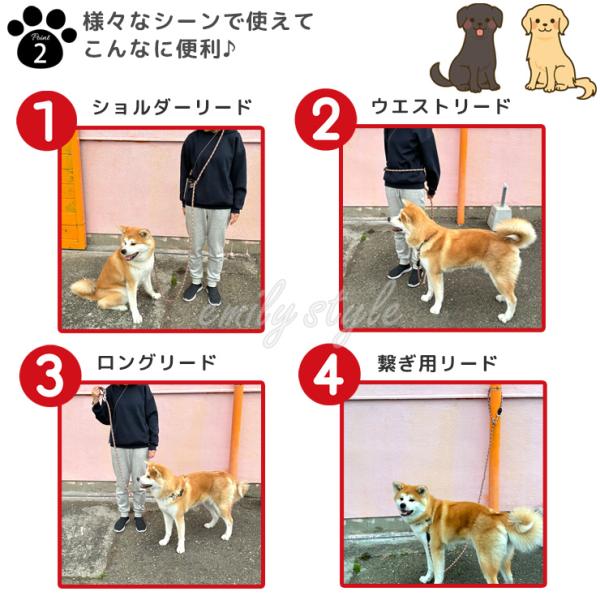 Point 2

様々なシーンで使えて
こんなに便利♪

1 ショルダーリード

2 ウエストリード

emily style

3 ロングリード

4 繋ぎ用リード