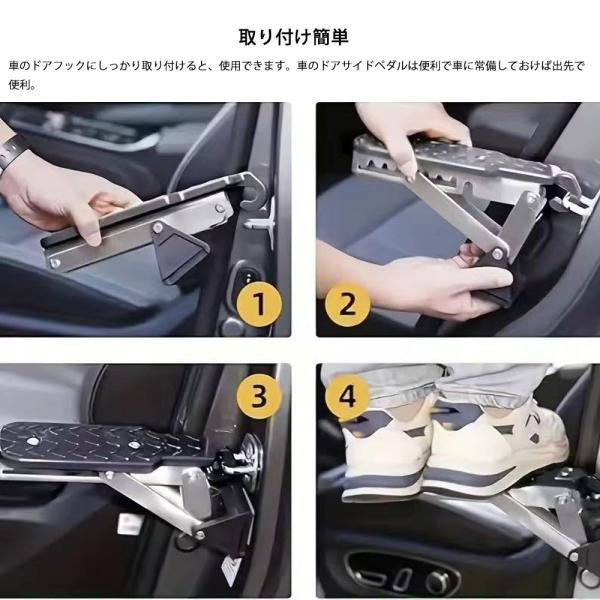 取り付け簡単

車のドアフックにしっかり取り付けると、使用できます。車のドアサイドペダルは便利で車に常備しておけば出先で便利。

1

2

3

4