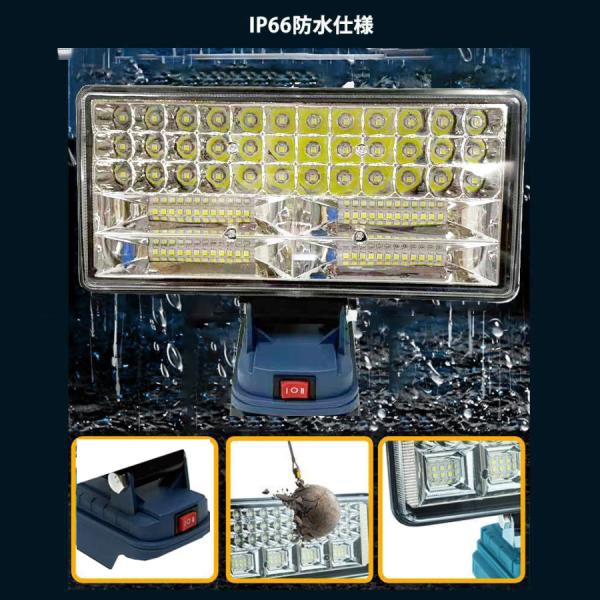 IP66防水仕様