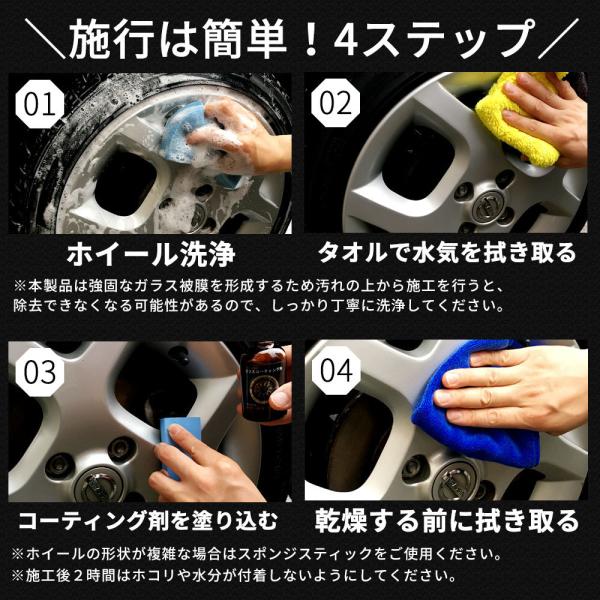 ＼施行は簡単！4ステップ／

01

ホイール洗浄

02

タオルで水気を拭き取る

※本製品は強固なガラス被膜を形成するため汚れの上から施工を行うと、除去できなくなる可能性があるので、しっかり丁寧に洗浄してください。

03

コーティング剤を塗り込む

04

乾燥する前に拭き取る

※ホイールの形状が複雑な場合はスポンジスティックをご使用ください。
※施工後２時間はホコリや水分が付着しないようにしてください。