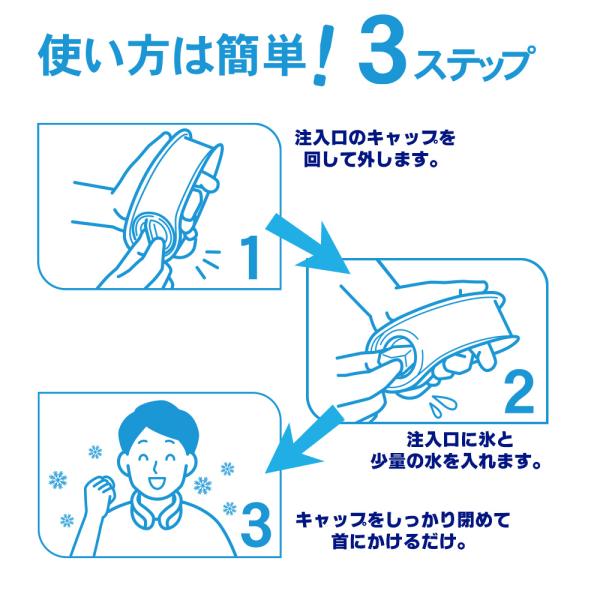 使い方は簡単！3ステップ

注入口のキャップを回して外します。

1

2

注入口に氷と少量の水を入れます。

3

キャップをしっかり閉めて首にかけるだけ。