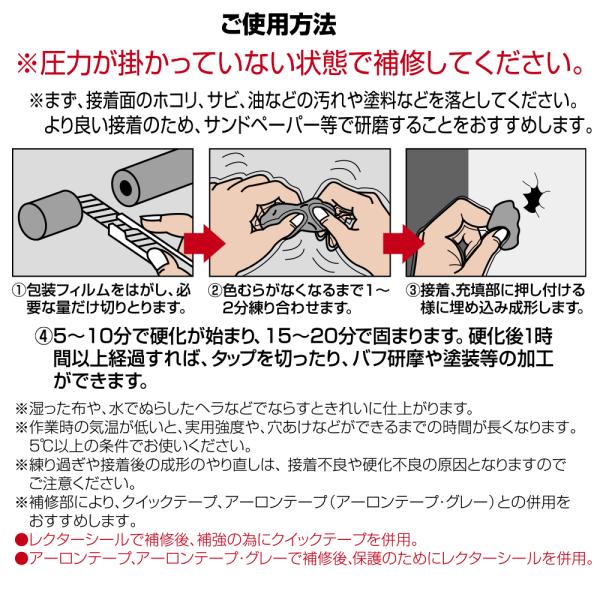 ご使用方法

※圧力が掛かっていない状態で補修してください。

※まず、接着面のホコリ、サビ、油などの汚れや塗料などを落としてください。より良い接着のため、サンドペーパー等で研磨することをおすすめします。

①包装フィルムをはがし、必要な量だけ切りとります。

②色むらがなくなるまで1～2分練り合わせます。

③接着、充填部に押し付ける様に埋め込み成形します。

④5～10分で硬化が始まり、15～20分で固まります。硬化後1時間以上経過すれば、タップを切ったり、バフ研摩や塗装等の加工ができます。

※湿った布や、水でぬらしたヘラなどでならすときれいに仕上がります。
※作業時の気温が低いと、実用強度や、穴あけなどができるまでの時間が長くなります。5℃以上の条件でお使いください。
※練り過ぎや接着後の成形のやり直しは、接着不良や硬化不良の原因となりますのでご注意ください。
※補修部により、クイックテープ、アーロンテープ（アーロンテープ・グレー）との併用をおすすめします。
●レクターシールで補修後、補強の為にクイックテープを併用。
●アーロンテープ、アーロンテープ・グレーで補修後、保護のためにレクターシールを併用。