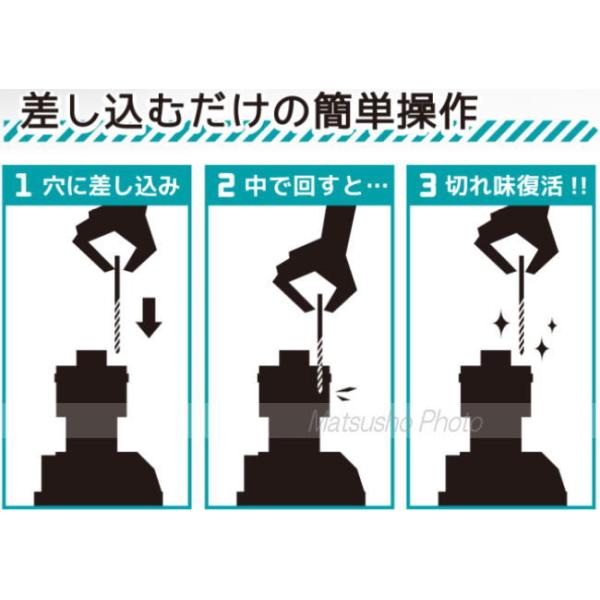 差し込むだけの簡単操作

1 穴に差し込み

2 中で回すと…

3 切れ味復活!!

Matsusho Photo