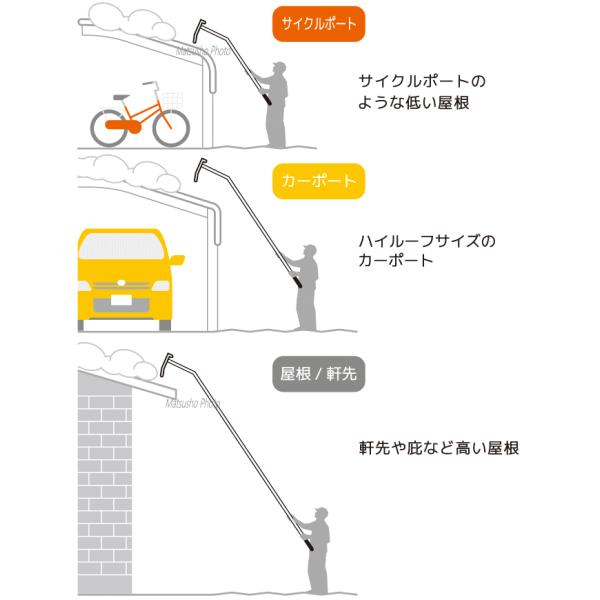 サイクルポート

Matsusho Photo

サイクルポートのような低い屋根

カーポート

ハイルーフサイズのカーポート

屋根 / 軒先

Matsusho Photo

軒先や庇など高い屋根