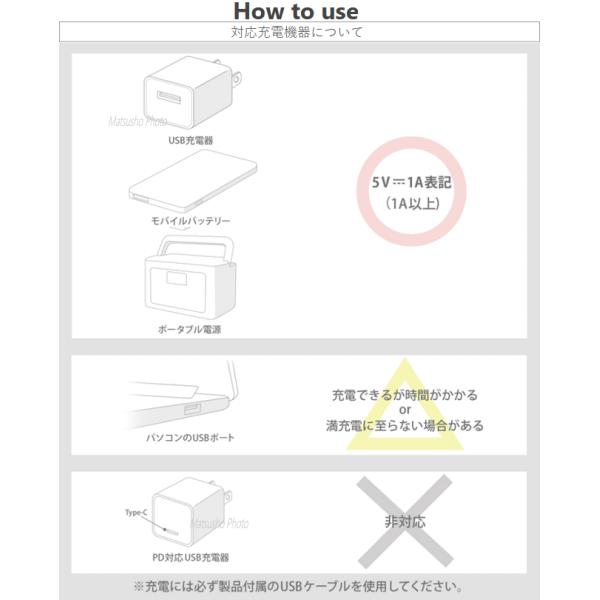 How to use

対応充電機器について

Matsusho Photo

USB充電器

モバイルバッテリー

ポータブル電源

5V ⎓ 1A表記
（1A以上）

パソコンのUSBポート

充電できるが時間がかかる
or
満充電に至らない場合がある

Type-C

Matsusho Photo

PD対応USB充電器

非対応

※充電には必ず製品付属のUSBケーブルを使用してください。