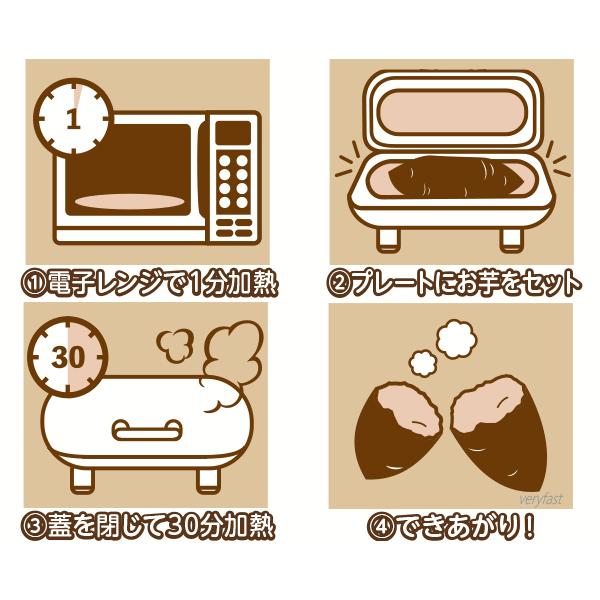 1

①電子レンジで1分加熱

②プレートにお芋をセット

30

③蓋を閉じて30分加熱

veryfast

④できあがり！