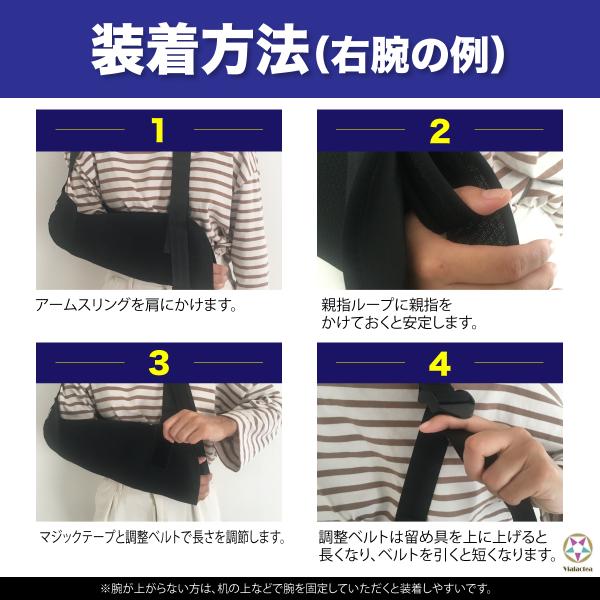 装着方法（右腕の例）

1

アームスリングを肩にかけます。

2

親指ループに親指をかけておくと安定します。

3

マジックテープと調整ベルトで長さを調節します。

4

調整ベルトは留め具を上に上げると長くなり、ベルトを引くと短くなります。

Vialactea

※腕が上がらない方は、机の上などで腕を固定していただくと装着しやすいです。