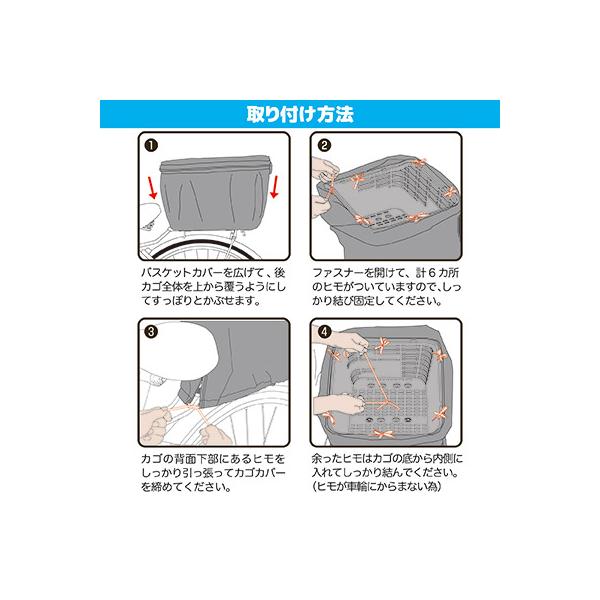 取り付け方法

❶

バスケットカバーを広げて、後カゴ全体を上から覆うようにしてすっぽりとかぶせます。

❷

ファスナーを開けて、計６カ所のヒモがついていますので、しっかり結び固定してください。

❸

カゴの背面下部にあるヒモをしっかり引っ張ってカゴカバーを締めてください。

❹

余ったヒモはカゴの底から内側に入れてしっかり結んでください。（ヒモが車輪にからまない為）