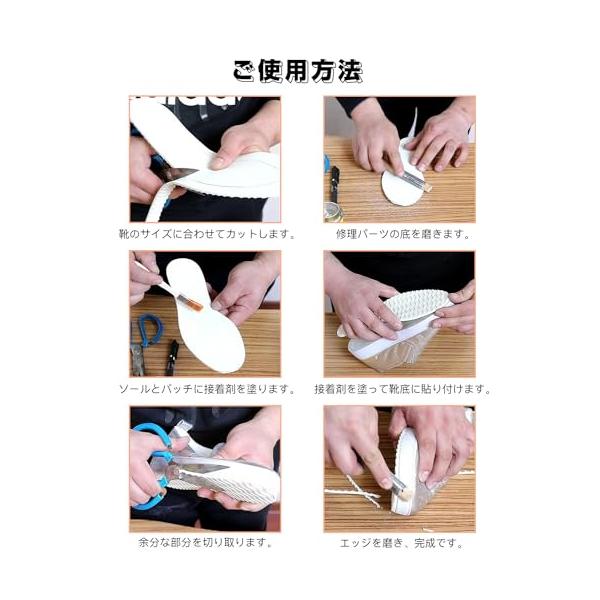 ご使用方法

靴のサイズに合わせてカットします。

修理パーツの底を磨きます。

ソールとパッチに接着剤を塗ります。

接着剤を塗って靴底に貼り付けます。

余分な部分を切り取ります。

エッジを磨き、完成です。