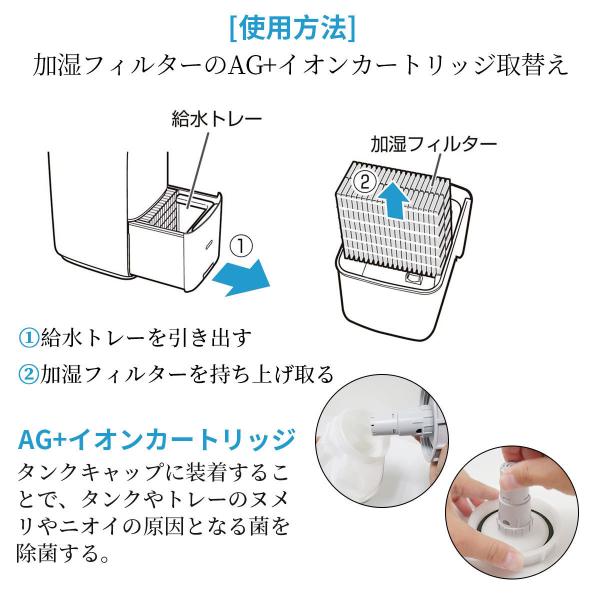 [使用方法]
加湿フィルターのAG+イオンカートリッジ取替え

給水トレー

加湿フィルター

②

①

①給水トレーを引き出す
②加湿フィルターを持ち上げ取る

AG+イオンカートリッジ
タンクキャップに装着することで、タンクやトレーのヌメリやニオイの原因となる菌を除菌する。