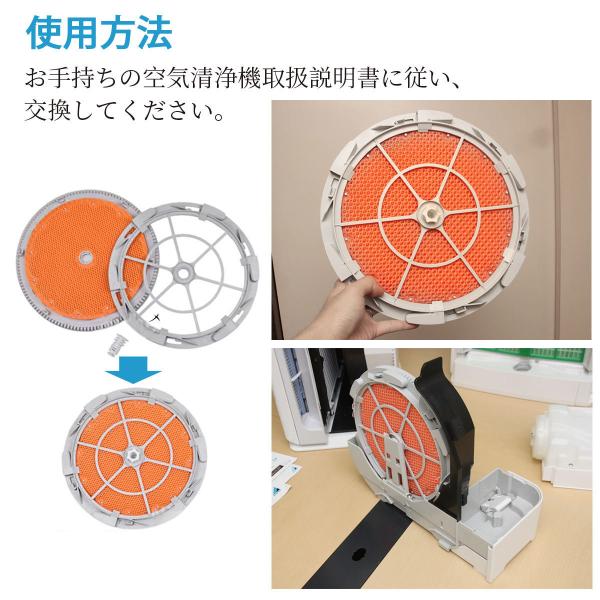 使用方法

お手持ちの空気清浄機取扱説明書に従い、交換してください。