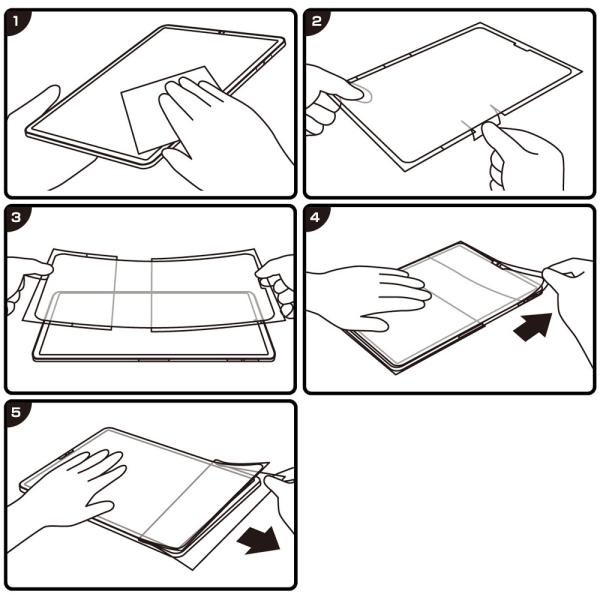 1

2

3

4

5