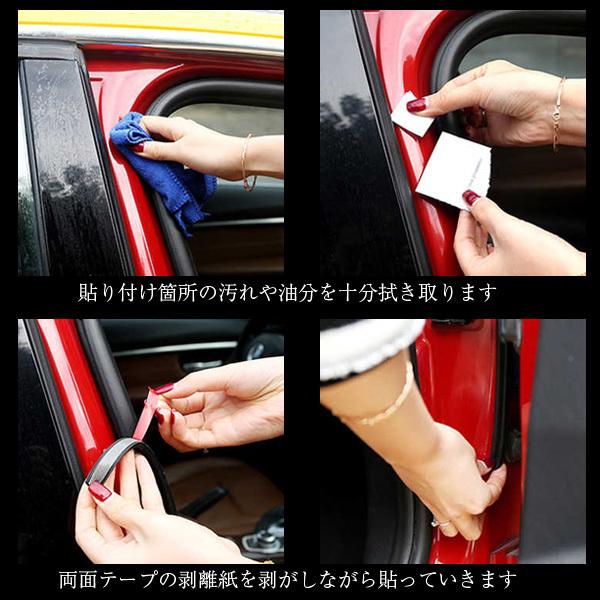 貼り付け箇所の汚れや油分を十分拭き取ります

両面テープの剥離紙を剥がしながら貼っていきます