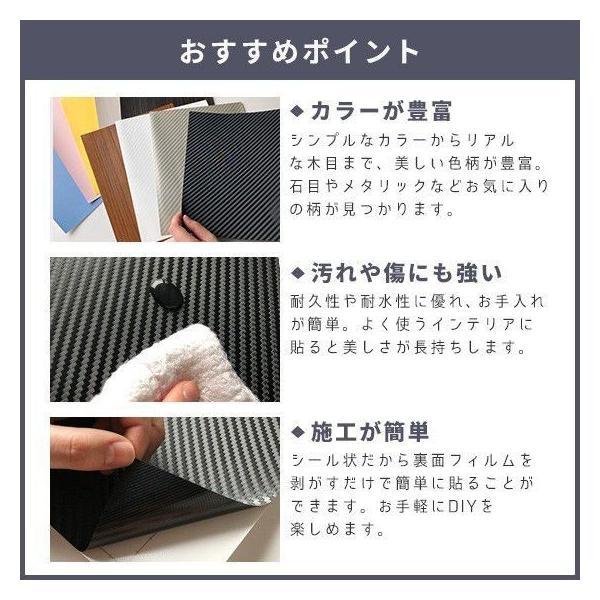 おすすめポイント

◆カラーが豊富
シンプルなカラーからリアルな木目まで、美しい色柄が豊富。石目やメタリックなどお気に入りの柄が見つかります。

◆汚れや傷にも強い
耐久性や耐水性に優れ、お手入れが簡単。よく使うインテリアに貼ると美しさが長持ちします。

◆施工が簡単
シール状だから裏面フィルムを剥がすだけで簡単に貼ることができます。お手軽にDIYを楽しめます。