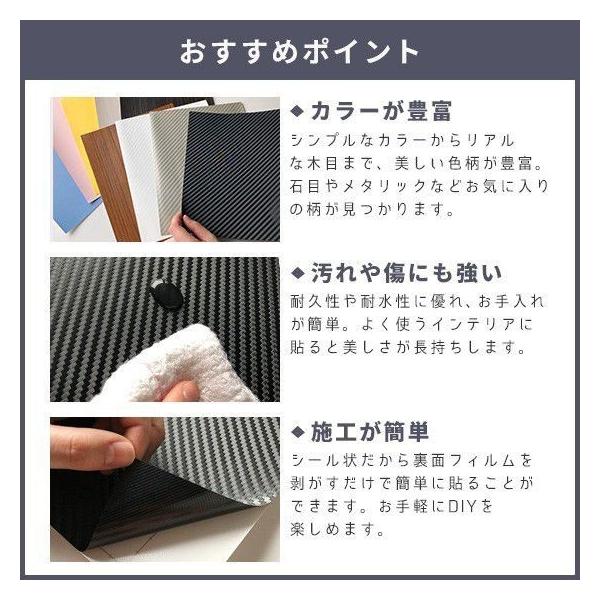 おすすめポイント

◆カラーが豊富
シンプルなカラーからリアルな木目まで、美しい色柄が豊富。石目やメタリックなどお気に入りの柄が見つかります。

◆汚れや傷にも強い
耐久性や耐水性に優れ、お手入れが簡単。よく使うインテリアに貼ると美しさが長持ちします。

◆施工が簡単
シール状だから裏面フィルムを剥がすだけで簡単に貼ることができます。お手軽にDIYを楽しめます。