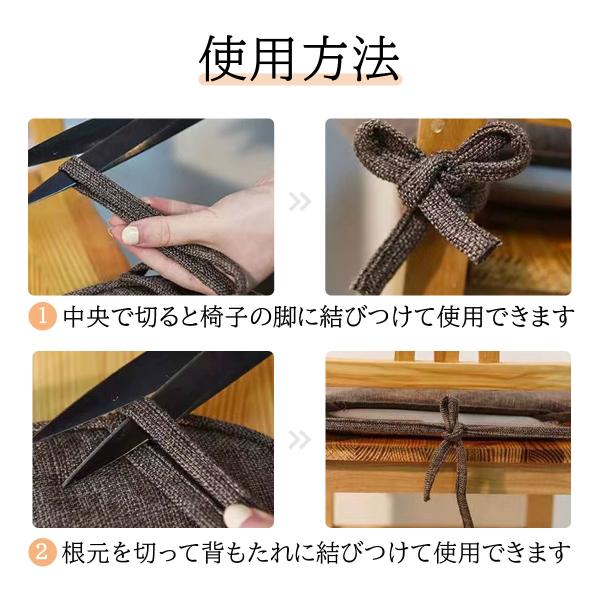 使用方法

1 中央で切ると椅子の脚に結びつけて使用できます

2 根元を切って背もたれに結びつけて使用できます