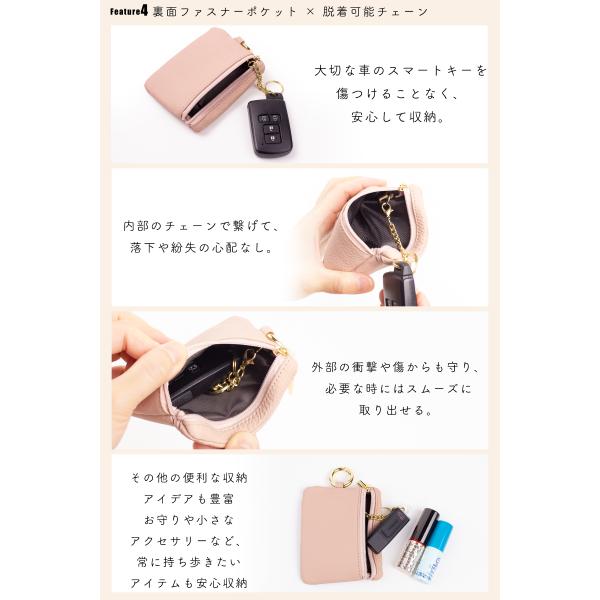 Feature4 裏面ファスナーポケット × 脱着可能チェーン

大切な車のスマートキーを
傷つけることなく、
安心して収納。

内部のチェーンで繋げて、
落下や紛失の心配なし。

外部の衝撃や傷からも守り、
必要な時にはスムーズに
取り出せる。

その他の便利な収納
アイデアも豊富
お守りや小さな
アクセサリーなど、
常に持ち歩きたい
アイテムも安心収納