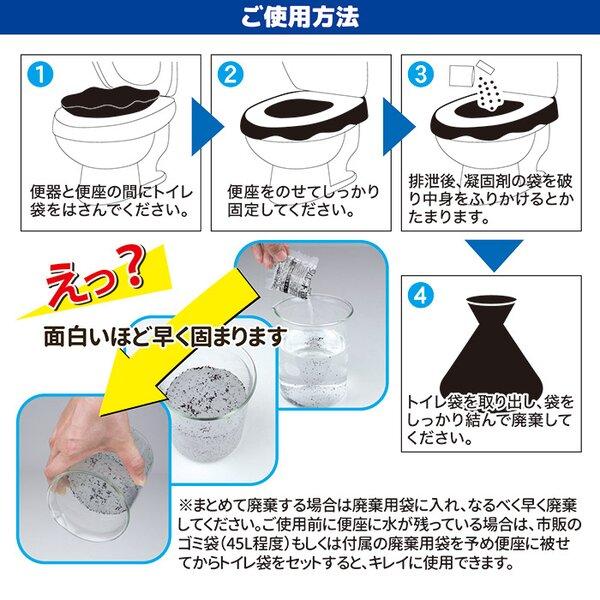 ご使用方法

1
便器と便座の間にトイレ袋をはさんでください。

2
便座をのせてしっかり固定してください。

3
排泄後、凝固剤の袋を破り中身をふりかけるとかたまります。

4
トイレ袋を取り出し、袋をしっかり結んで廃棄してください。

えっ?
面白いほど早く固まります

※まとめて廃棄する場合は廃棄用袋に入れ、なるべく早く廃棄してください。ご使用前に便座に水が残っている場合は、市販のゴミ袋(45L程度)もしくは付属の廃棄用袋を予め便座に被せてからトイレ袋をセットすると、キレイに使用できます。