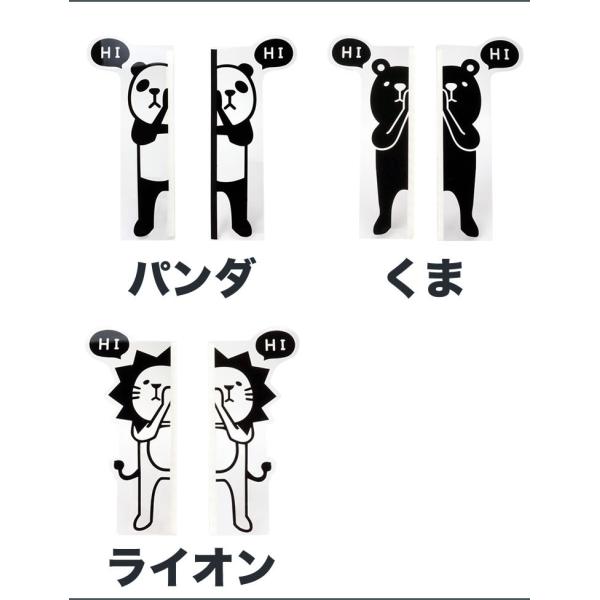 HI
HI
HI
HI
パンダ
くま
HI
HI
ライオン