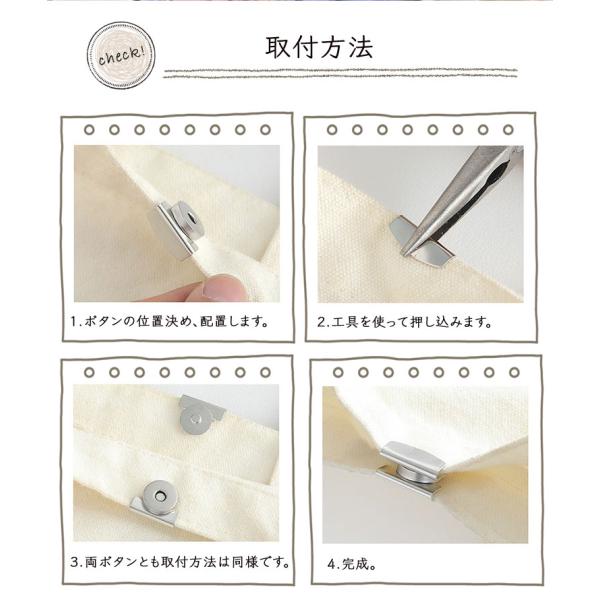 check!

取付方法

1.ボタンの位置決め、配置します。

2.工具を使って押し込みます。

3.両ボタンとも取付方法は同様です。

4.完成。