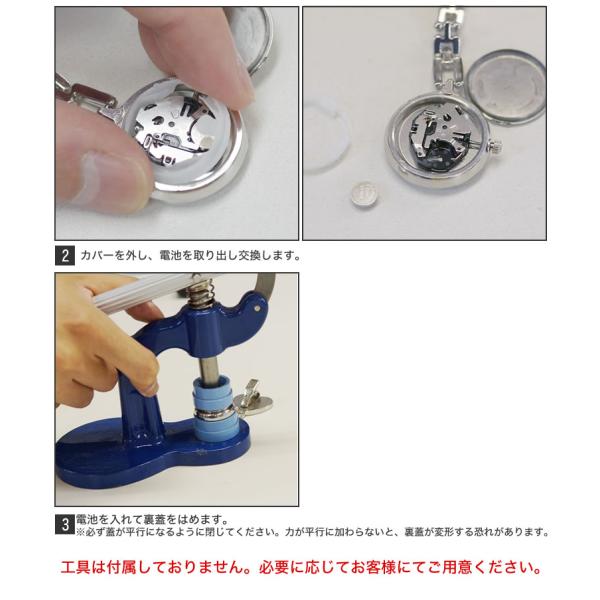 2 カバーを外し、電池を取り出し交換します。

3 電池を入れて裏蓋をはめます。
※必ず蓋が平行になるように閉じてください。力が平行に加わらないと、裏蓋が変形する恐れがあります。

工具は付属しておりません。必要に応じてお客様にてご用意ください。