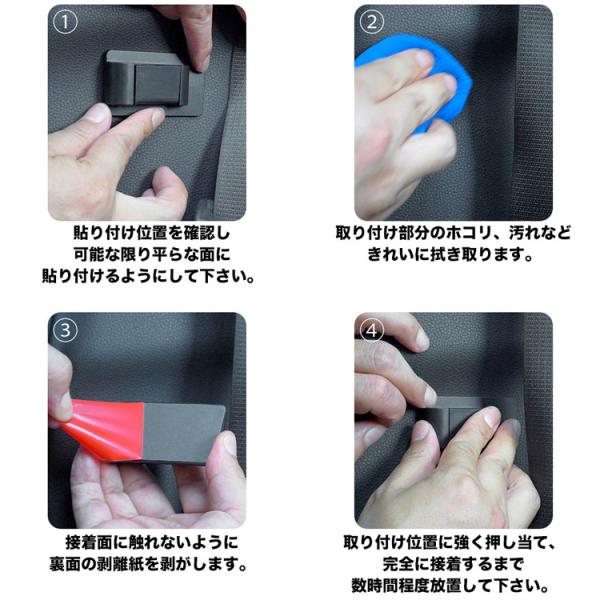 ①

貼り付け位置を確認し
可能な限り平らな面に
貼り付けるようにして下さい。

②

取り付け部分のホコリ、汚れなど
きれいに拭き取ります。

③

接着面に触れないように
裏面の剥離紙を剥がします。

④

取り付け位置に強く押し当て、
完全に接着するまで
数時間程度放置して下さい。