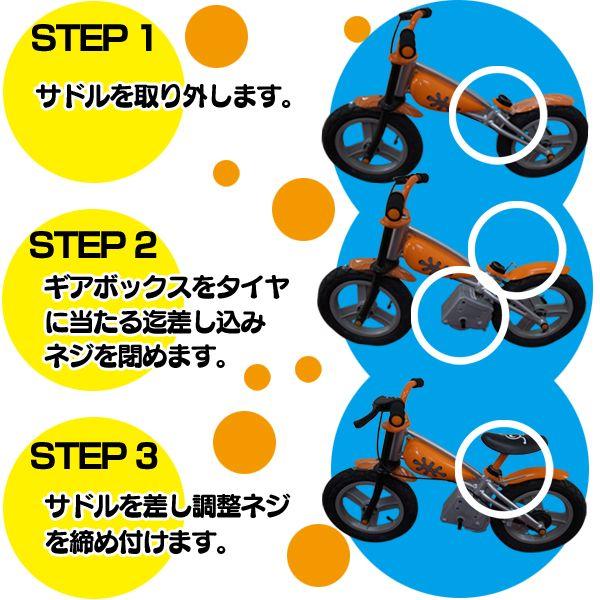 STEP 1
サドルを取り外します。

STEP 2
ギアボックスをタイヤに当たる迄差し込みネジを閉めます。

STEP 3
サドルを差し調整ネジを締め付けます。