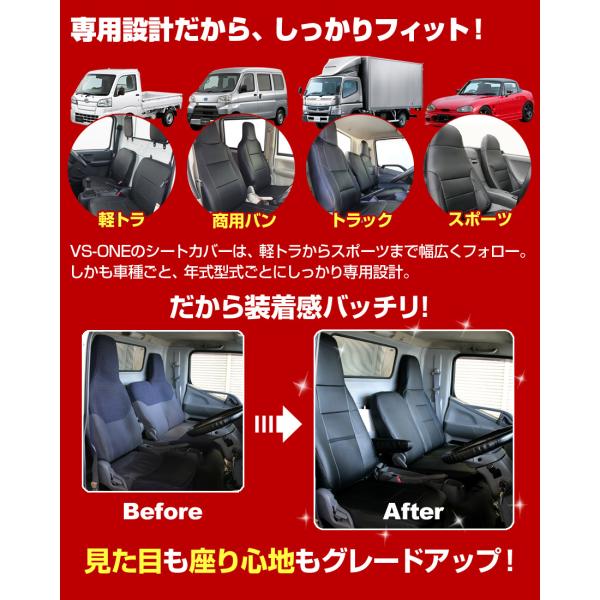 専用設計だから、しっかりフィット!

軽トラ

商用バン

トラック

スポーツ

VS-ONEのシートカバーは、軽トラからスポーツまで幅広くフォロー。しかも車種ごと、年式型式ごとにしっかり専用設計。

だから装着感バッチリ!

Before

After

見た目も座り心地もグレードアップ!