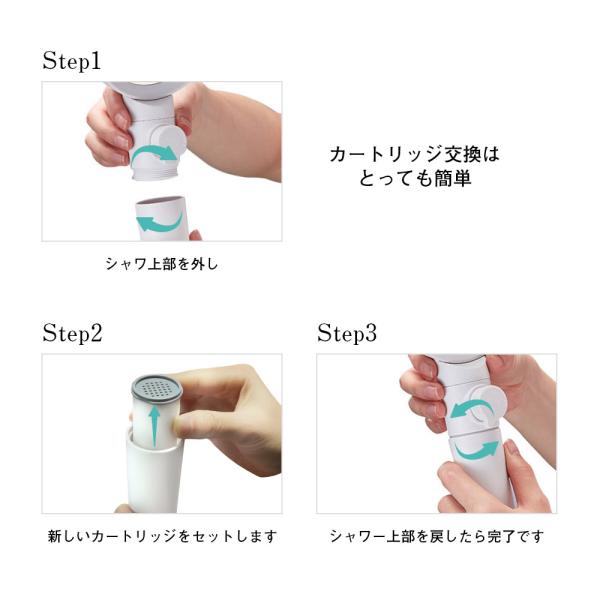 Step1

シャワ上部を外し

カートリッジ交換は
とっても簡単

Step2

新しいカートリッジをセットします

Step3

シャワー上部を戻したら完了です