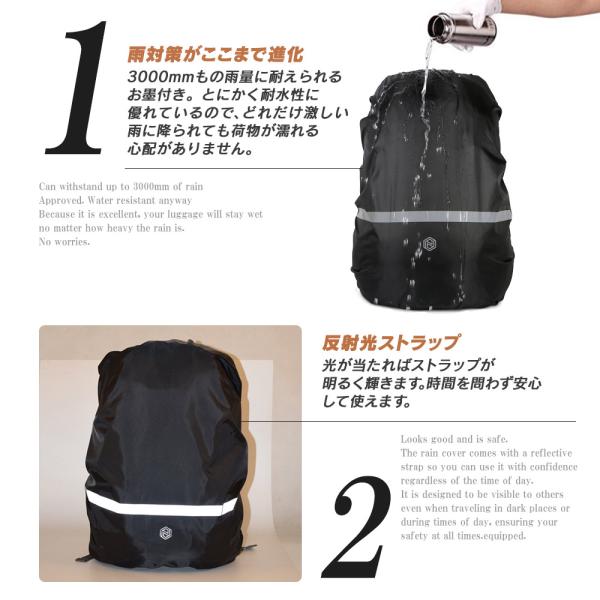 1

雨対策がここまで進化

3000mmもの雨量に耐えられるお墨付き。とにかく耐水性に優れているので、どれだけ激しい雨に降られても荷物が濡れる心配がありません。

Can withstand up to 3000mm of rain
Approved. Water resistant anyway
Because it is excellent, your luggage will stay wet
no matter how heavy the rain is.
No worries.

反射光ストラップ

光が当たればストラップが明るく輝きます。時間を問わず安心して使えます。

Looks good and is safe.
The rain cover comes with a reflective strap so you can use it with confidence regardless of the time of day.
It is designed to be visible to others even when traveling in dark places or during times of day, ensuring your safety at all times.equipped.

2