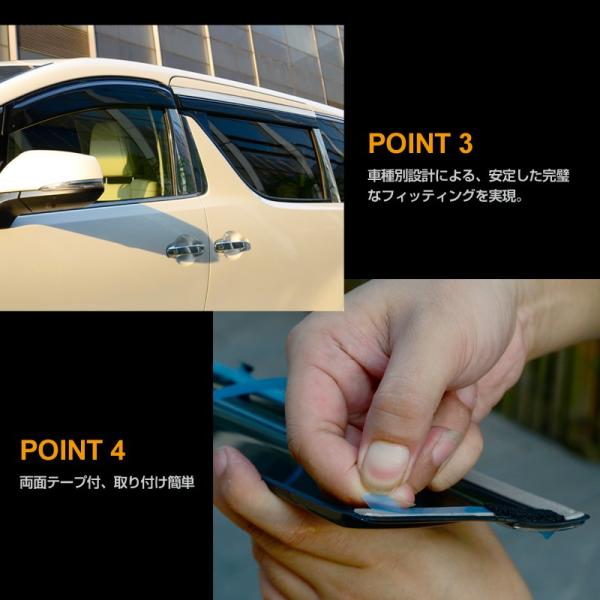 POINT 3

車種別設計による、安定した完璧なフィッティングを実現。

POINT 4

両面テープ付、取り付け簡単