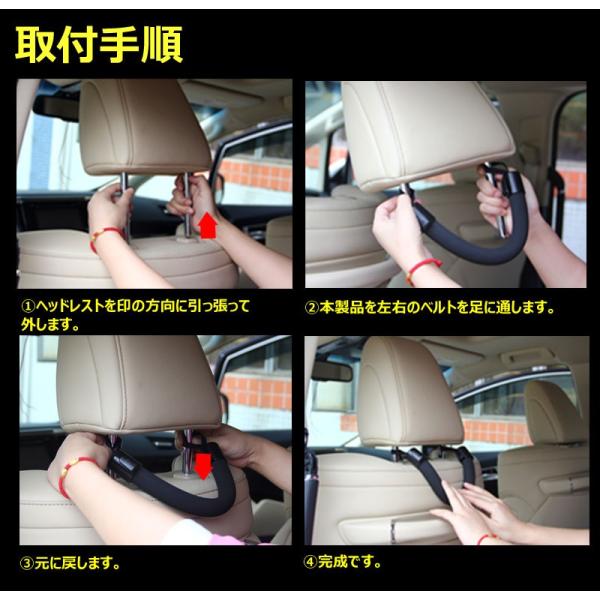 取付手順

①ヘッドレストを印の方向に引っ張って外します。

②本製品を左右のベルトを足に通します。

③元に戻します。

④完成です。