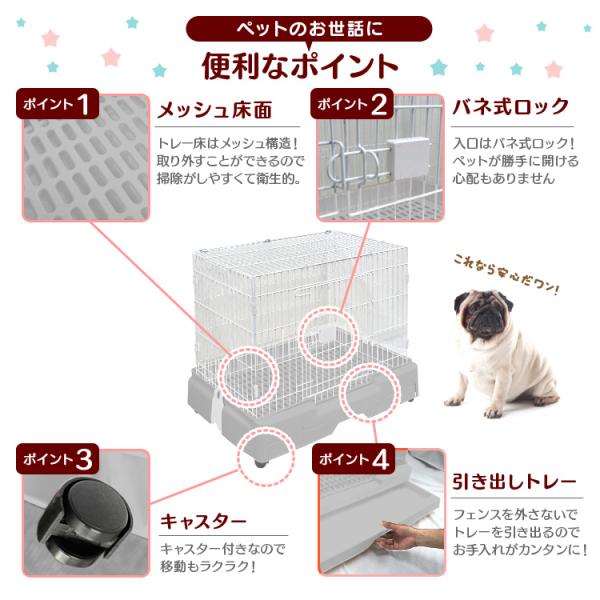 ペットのお世話に
便利なポイント

ポイント1
メッシュ床面
トレー床はメッシュ構造！取り外すことができるので掃除がしやすくて衛生的。

ポイント2
バネ式ロック
入口はバネ式ロック！ペットが勝手に開ける心配もありません

これなら安心だワン！

ポイント3
キャスター
キャスター付きなので移動もラクラク！

ポイント4
引き出しトレー
フェンスを外さないでトレーを引き出るのでお手入れがカンタンに！