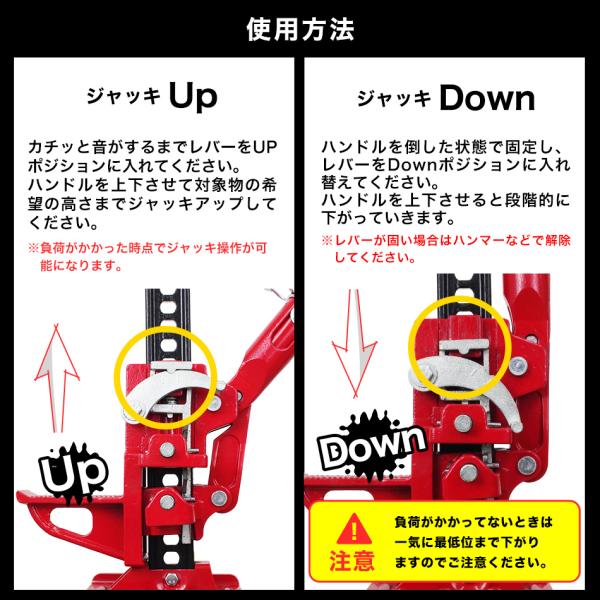 使用方法

ジャッキ Up

カチッと音がするまでレバーをUPポジションに入れてください。
ハンドルを上下させて対象物の希望の高さまでジャッキアップしてください。

※負荷がかかった時点でジャッキ操作が可能になります。

Up

ジャッキ Down

ハンドルを倒した状態で固定し、レバーをDownポジションに入れ替えてください。
ハンドルを上下させると段階的に下がっていきます。

※レバーが固い場合はハンマーなどで解除してください。

Down

注意

負荷がかかってないときは一気に最低位まで下がりますのでご注意ください。