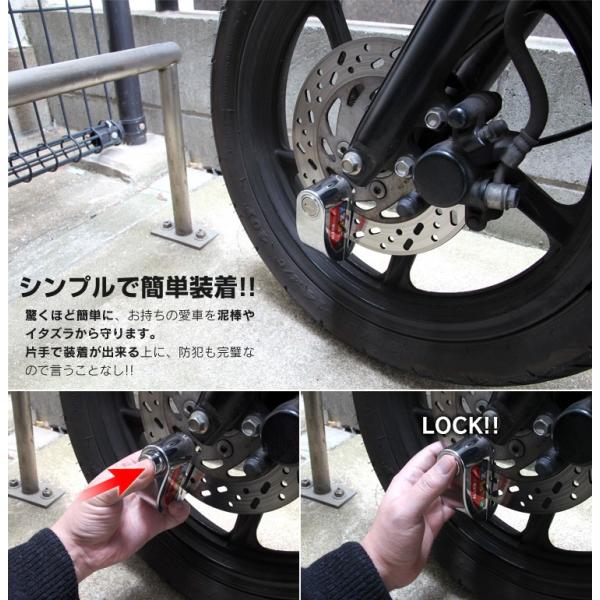 シンプルで簡単装着!!

驚くほど簡単に、お持ちの愛車を泥棒やイタズラから守ります。
片手で装着が出来る上に、防犯も完璧なので言うことなし!!

LOCK!!