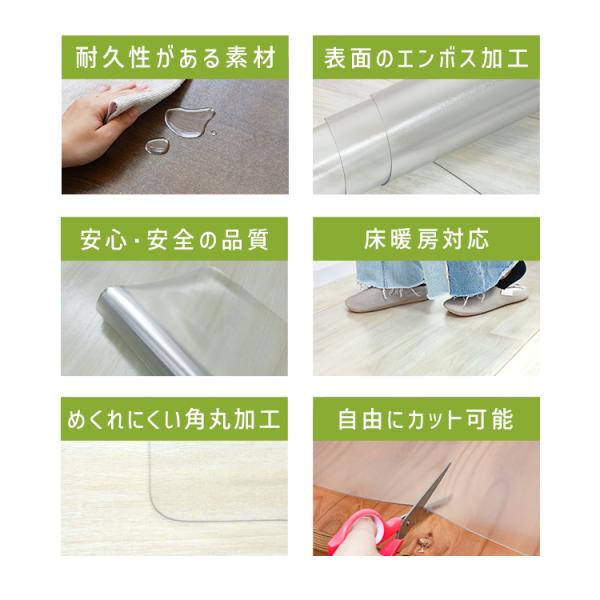 耐久性がある素材

表面のエンボス加工

安心・安全の品質

床暖房対応

めくれにくい角丸加工

自由にカット可能