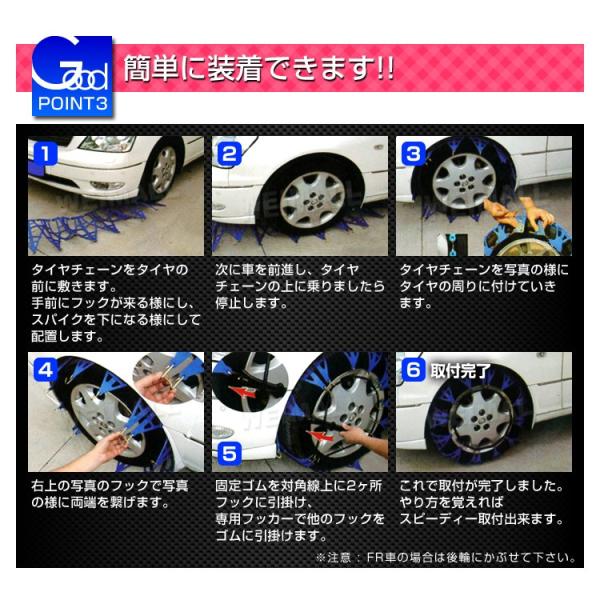 Good POINT3

簡単に装着できます!!

1

タイヤチェーンをタイヤの前に敷きます。
手前にフックが来る様にし、スパイクを下になる様にして配置します。

2

次に車を前進し、タイヤチェーンの上に乗りましたら停止します。

3

タイヤチェーンを写真の様にタイヤの周りに付けていきます。

4

右上の写真のフックで写真の様に両端を繋げます。

5

固定ゴムを対角線上に2ヶ所フックに引掛け、
専用フッカーで他のフックをゴムに引掛けます。

6 取付完了

これで取付が完了しました。
やり方を覚えれば
スピーディー取付出来ます。

※注意：FR車の場合は後輪にかぶせて下さい。