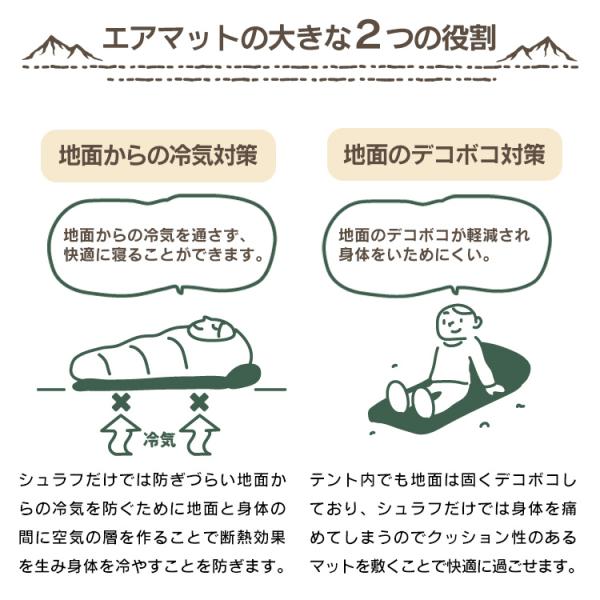 エアマットの大きな2つの役割

地面からの冷気対策

地面からの冷気を通さず、快適に寝ることができます。

冷気

シュラフだけでは防ぎづらい地面からの冷気を防ぐために地面と身体の間に空気の層を作ることで断熱効果を生み身体を冷やすことを防ぎます。

地面のデコボコ対策

地面のデコボコが軽減され身体をいためにくい。

テント内でも地面は固くデコボコしており、シュラフだけでは身体を痛めてしまうのでクッション性のあるマットを敷くことで快適に過ごせます。