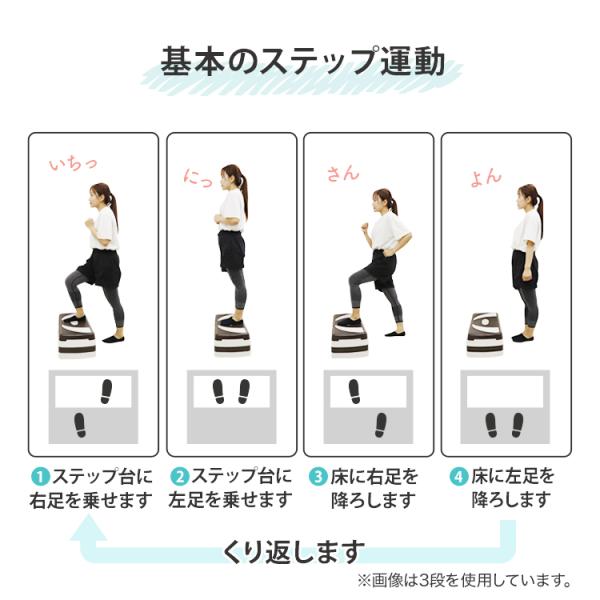 基本のステップ運動

いちっ

にっ

さん

よん

1 ステップ台に右足を乗せます

2 ステップ台に左足を乗せます

3 床に右足を降ろします

4 床に左足を降ろします

くり返します

※画像は3段を使用しています。