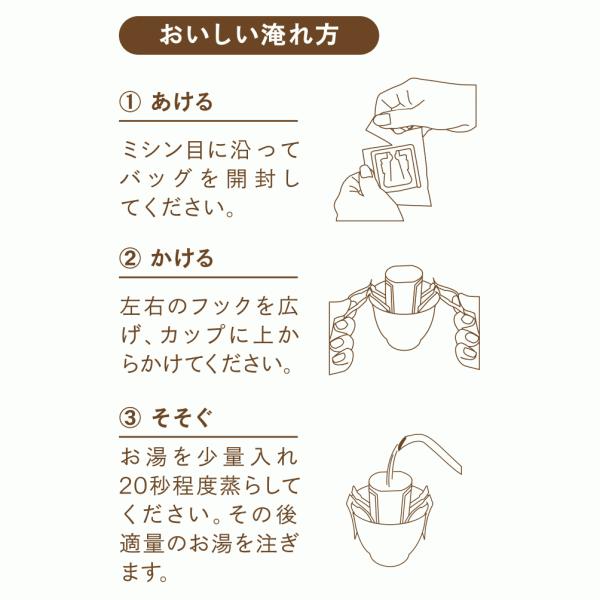 おいしい淹れ方

① あける

ミシン目に沿ってバッグを開封してください。

② かける

左右のフックを広げ、カップに上からかけてください。

③ そそぐ

お湯を少量入れ20秒程度蒸らしてください。その後適量のお湯を注ぎます。